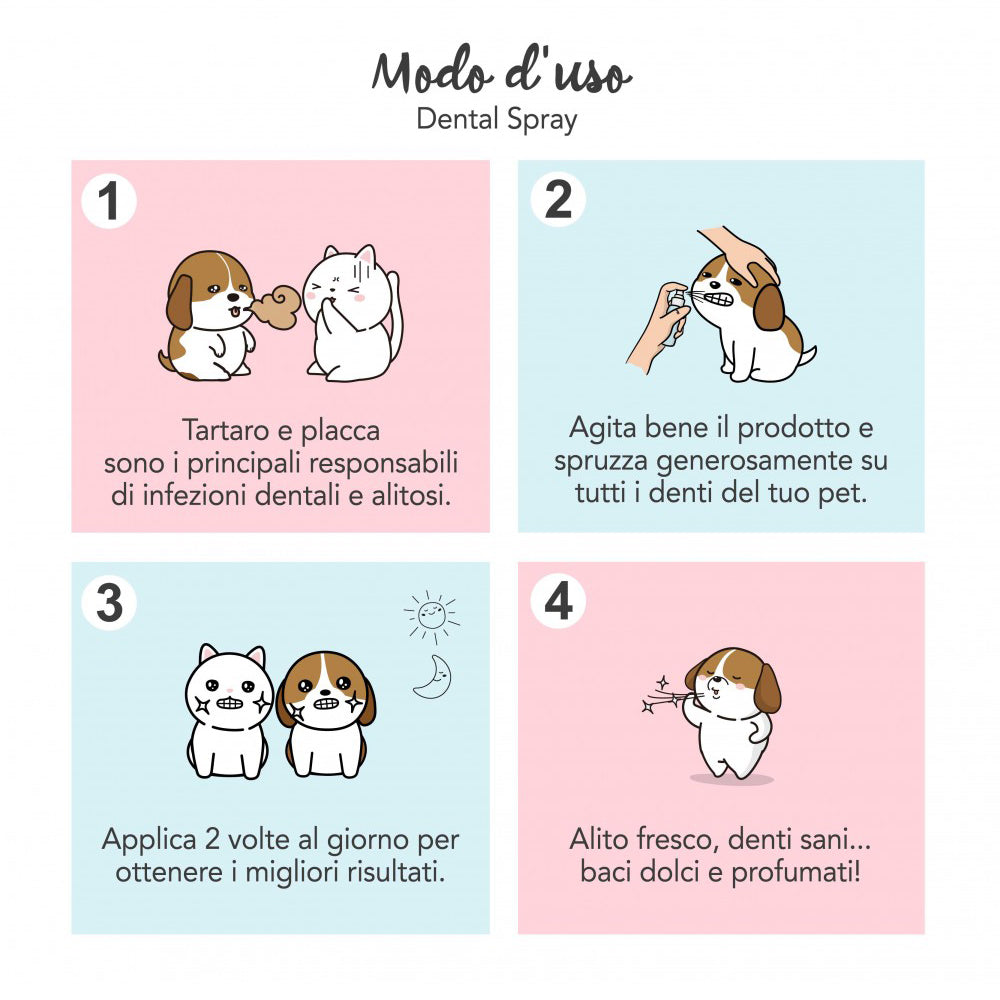 Modo d'uso
Dental Spray

1

Tartaro e placca sono i principali responsabili di infezioni dentali e alitosi.

2

Agita bene il prodotto e spruzza generosamente su tutti i denti del tuo pet.

3

Applica 2 volte al giorno per ottenere i migliori risultati.

4

Alito fresco, denti sani... baci dolci e profumati!